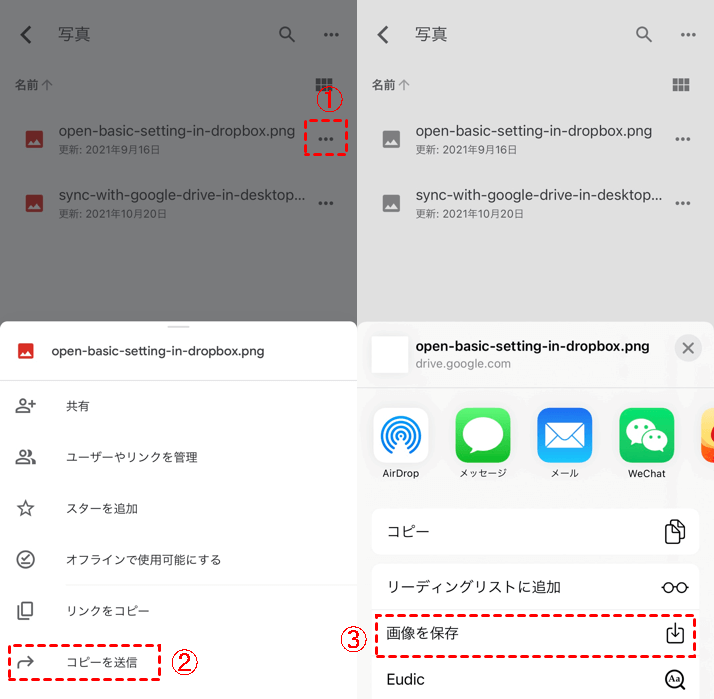 写真

名前 ↑

①

open-basic-setting-in-dropbox.png
更新: 2021年9月16日

sync-with-google-drive-in-desktop...
更新: 2021年10月20日

open-basic-setting-in-dropbox.png

共有

ユーザーやリンクを管理

スターを追加

オフラインで使用可能にする

リンクをコピー

コピーを送信 ②

写真

名前 ↑

open-basic-setting-in-dropbox.png
更新: 2021年9月16日

sync-with-google-drive-in-desktop...
更新: 2021年10月20日

open-basic-setting-in-dropbox.png
drive.google.com

AirDrop
メッセージ
メール
WeChat

コピー

リーディングリストに追加

③ 画像を保存

Eudic